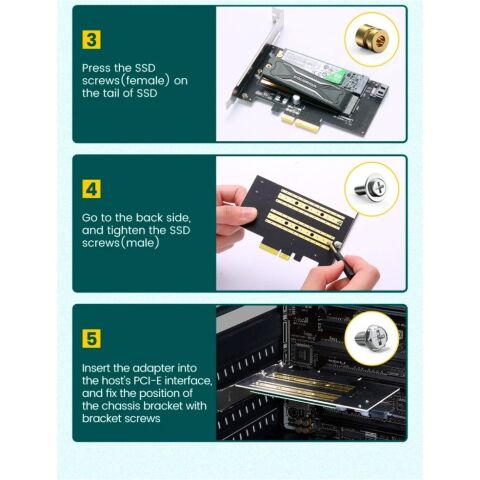 3

Press the SSD screws(female) on the tail of SSD

4

Go to the back side, and tighten the SSD screws(male)

5

Insert the adapter into the host's PCI-E interface, and fix the position of the chassis bracket with bracket screws