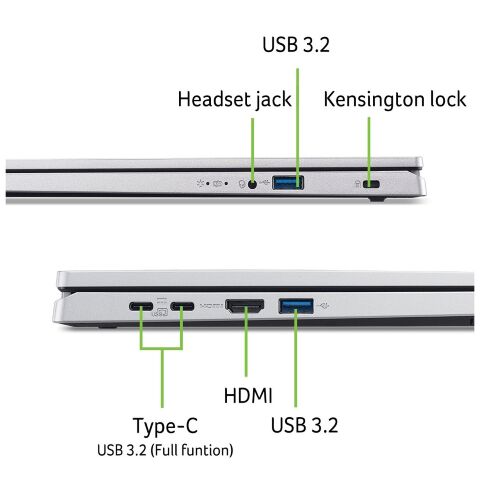 USB 3.2

Headset jack

Kensington lock

HDMI

Type-C
USB 3.2 (Full funtion)

HDMI

USB 3.2